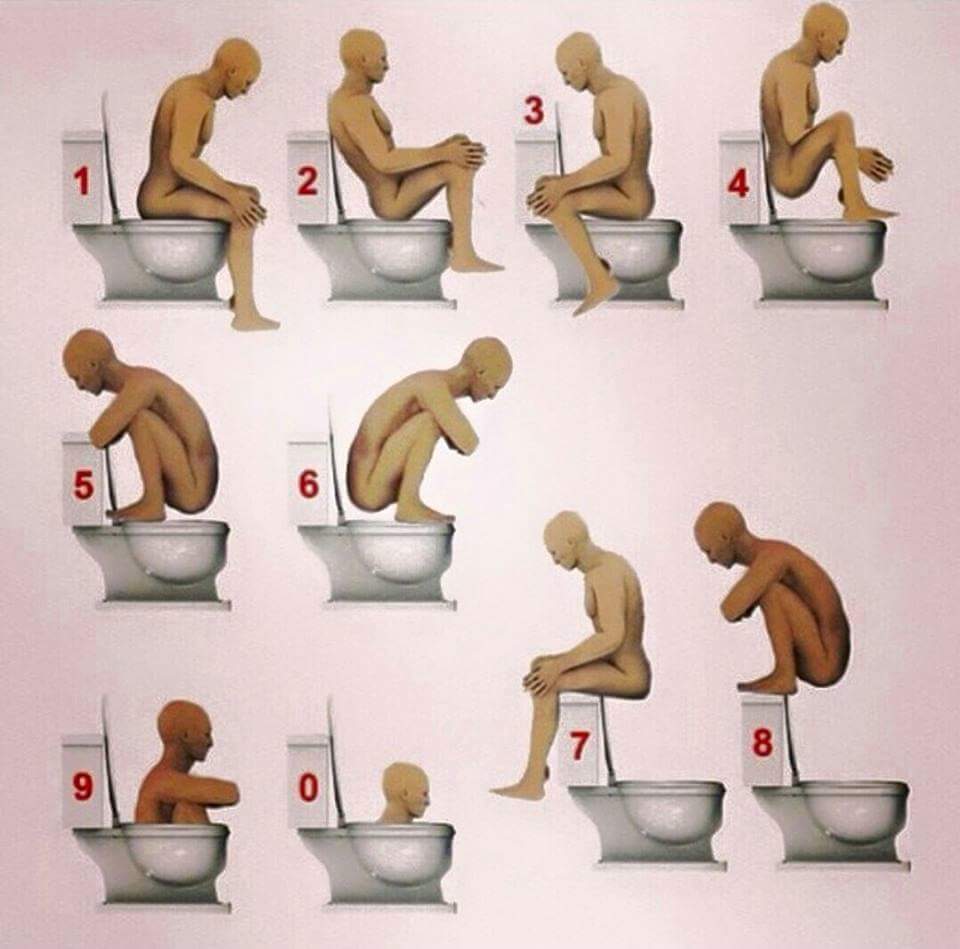 1 2 3 4

5 6

7 8

9 0